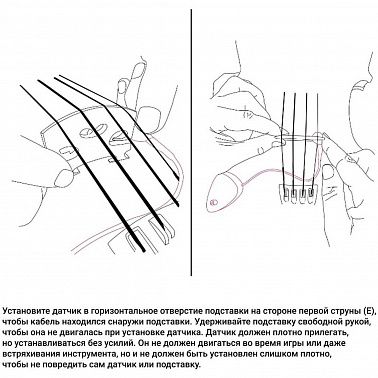 Установите датчик в горизонтальное отверстие подставки на стороне первой струны (E), чтобы кабель находился снаружи подставки. Удерживайте подставку свободной рукой, чтобы она не двигалась при установке датчика. Датчик должен плотно прилегать, но устанавливаться без усилий. Он не должен двигаться во время игры или даже встряхивания инструмента, но и не должен быть установлен слишком плотно, чтобы не повредить сам датчик или подставку.