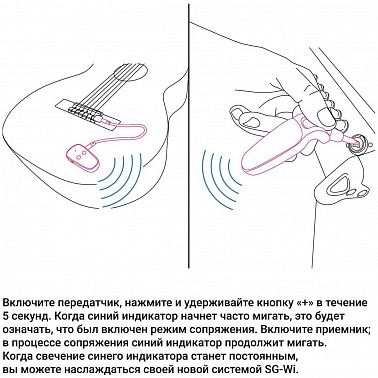 Включите передатчик, нажмите и удерживайте кнопку «+» в течение 5 секунд. Когда синий индикатор начнет часто мигать, это будет означать, что был включен режим сопряжения. Включите приемник; в процессе сопряжения синий индикатор продолжит мигать. Когда свечение синего индикатора станет постоянным, вы можете наслаждаться своей новой системой SG-Wi.