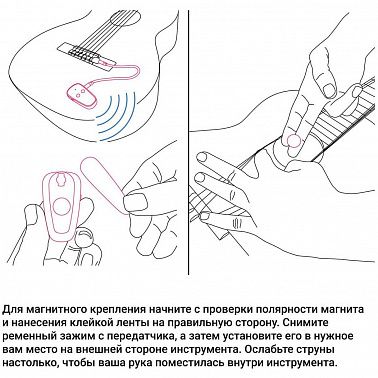 Для магнитного крепления начните с проверки полярности магнита и нанесения клейкой ленты на правильную сторону. Снимите ременный зажим с передатчика, а затем установите его в нужное вам место на внешней стороне инструмента. Ослабьте струны настолько, чтобы ваша рука поместилась внутри инструмента.