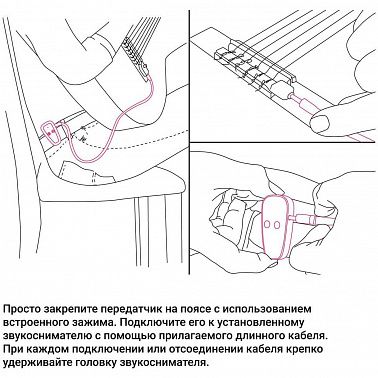 Просто закрепите передатчик на поясе с использованием встроенного зажима. Подключите его к установленному звукоснимателю с помощью прилагаемого длинного кабеля. При каждом подключении или отсоединении кабеля крепко удерживайте головку звукоснимателя.