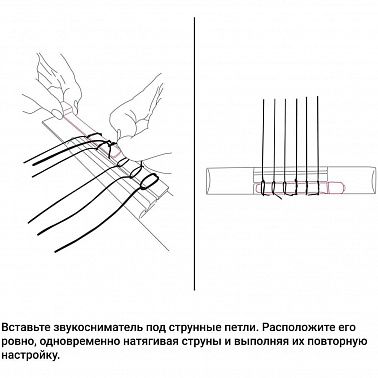 Вставьте звукосниматель под струнные петли. Расположите его ровно, одновременно натягивая струны и выполняя их повторную настройку.